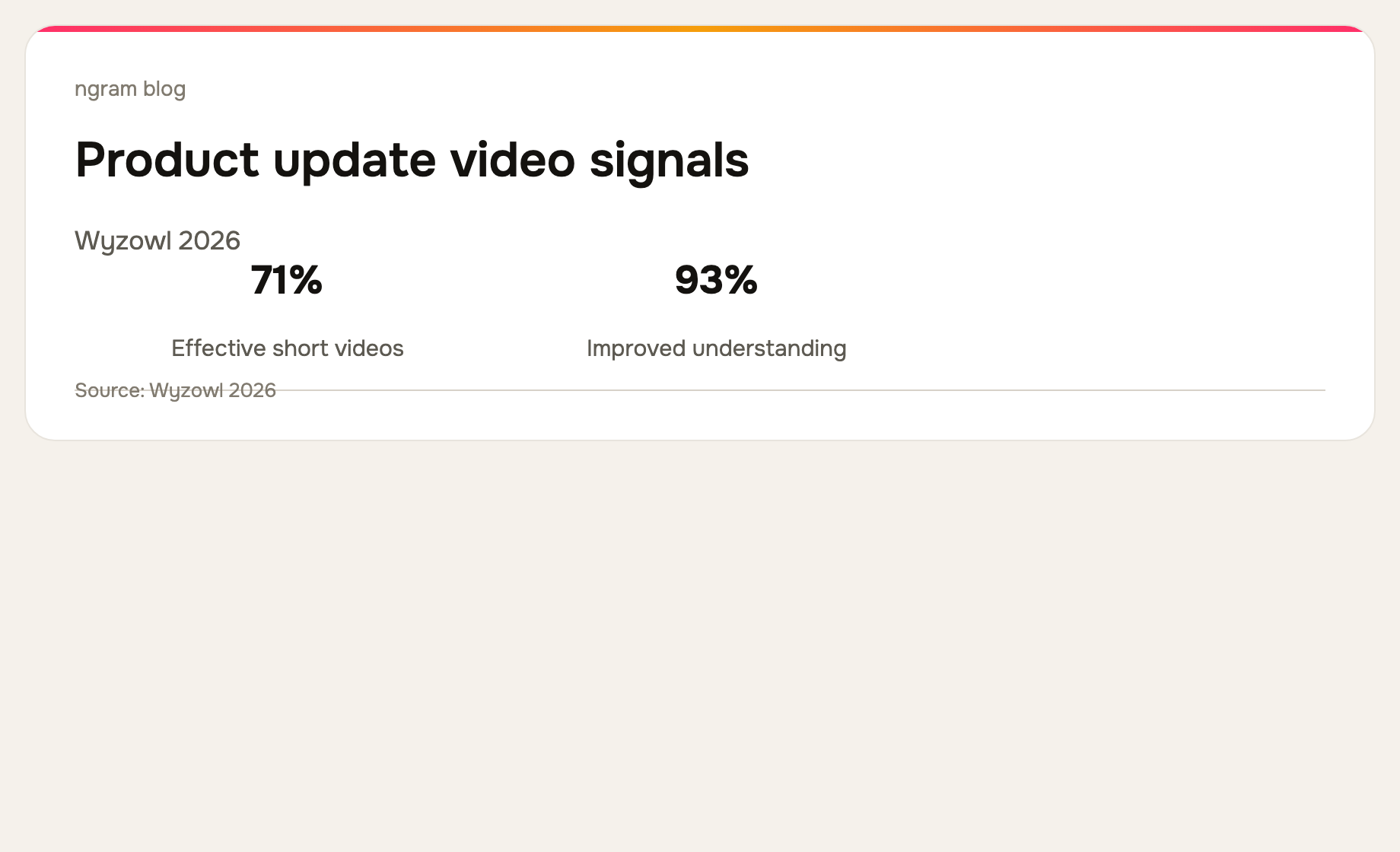 ngram blog

Product update video signals

Wyzowl 2026

71%

Effective short videos

93%

Improved understanding

Source: Wyzowl 2026